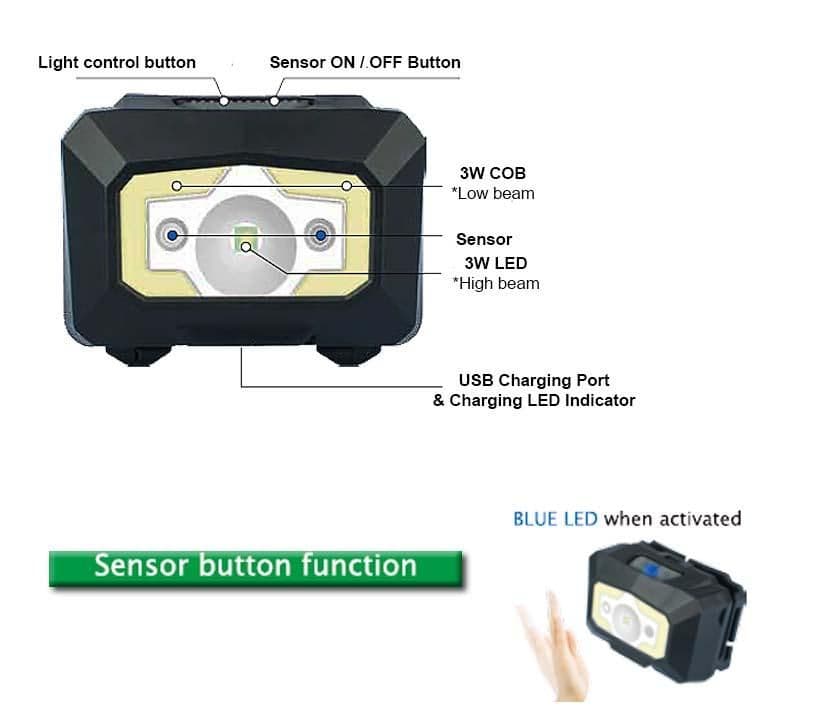 Light control button

Sensor ON / OFF Button

3W COB
*Low beam

Sensor

3W LED
*High beam

USB Charging Port
& Charging LED Indicator

Sensor button function

BLUE LED when activated